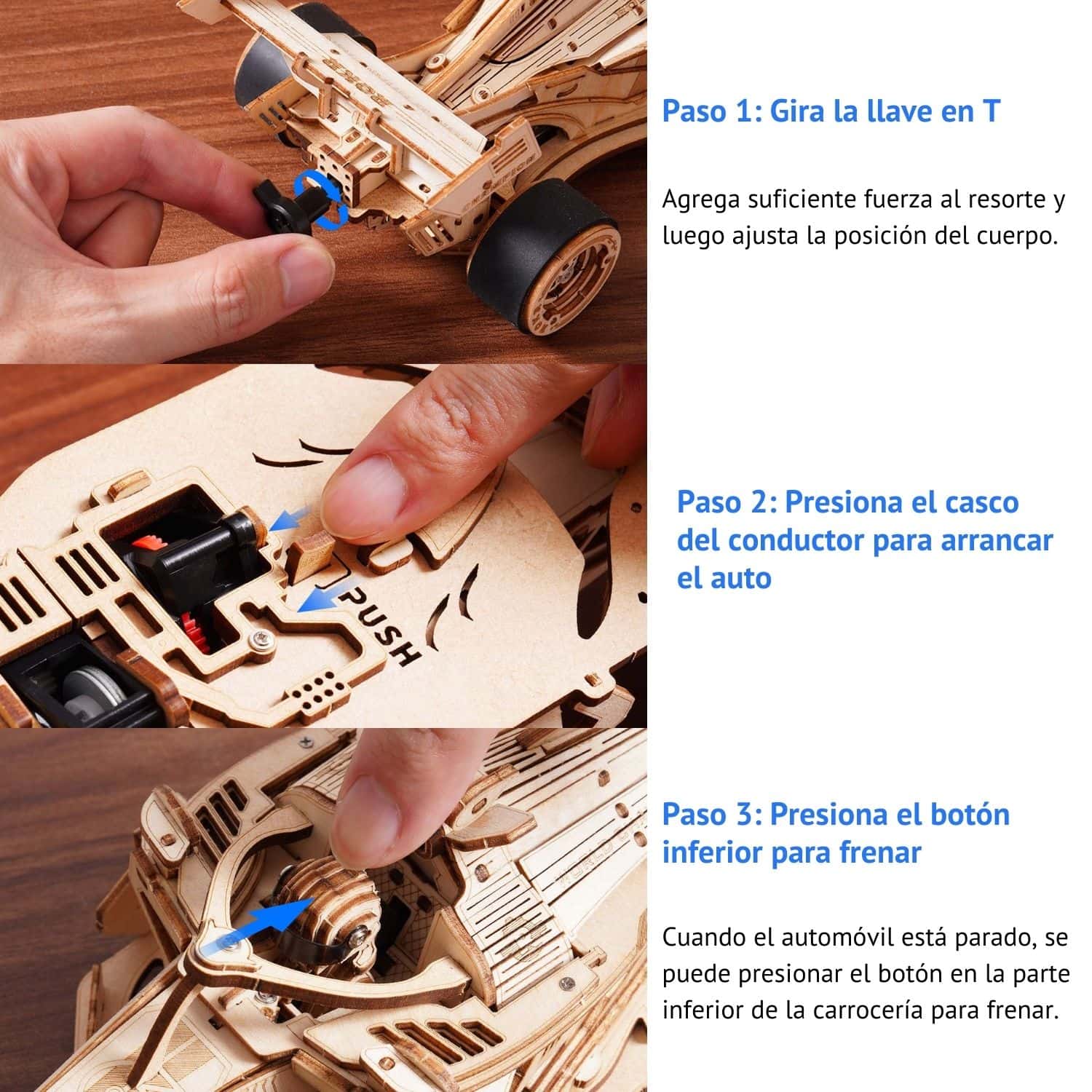 Paso 1: Gira la llave en T

Agrega suficiente fuerza al resorte y luego ajusta la posición del cuerpo.

PUSH

Paso 2: Presiona el casco del conductor para arrancar el auto

Paso 3: Presiona el botón inferior para frenar

Cuando el automóvil está parado, se puede presionar el botón en la parte inferior de la carrocería para frenar.